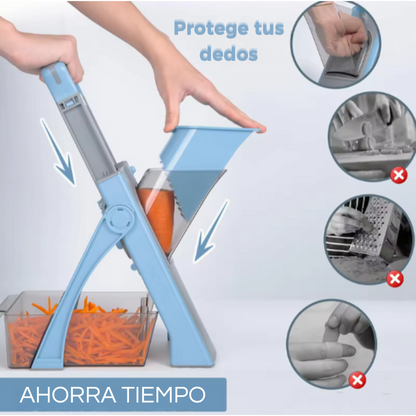 Protege tus dedos

AHORRA TIEMPO